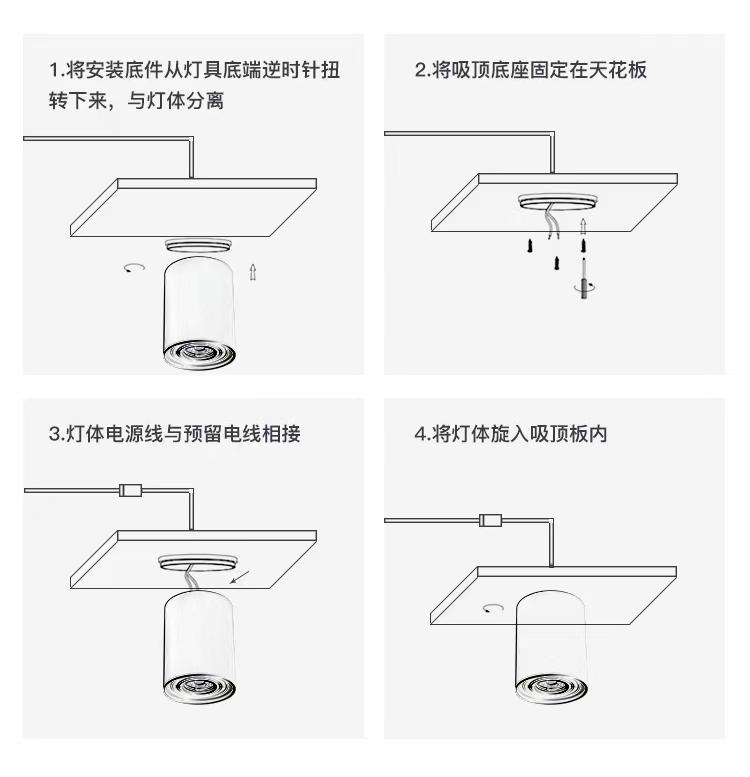 1.将安装底件从灯具底端逆时针扭转下来，与灯体分离

2.将吸顶底座固定在天花板

3.灯体电源线与预留电线相接

4.将灯体旋入吸顶板内